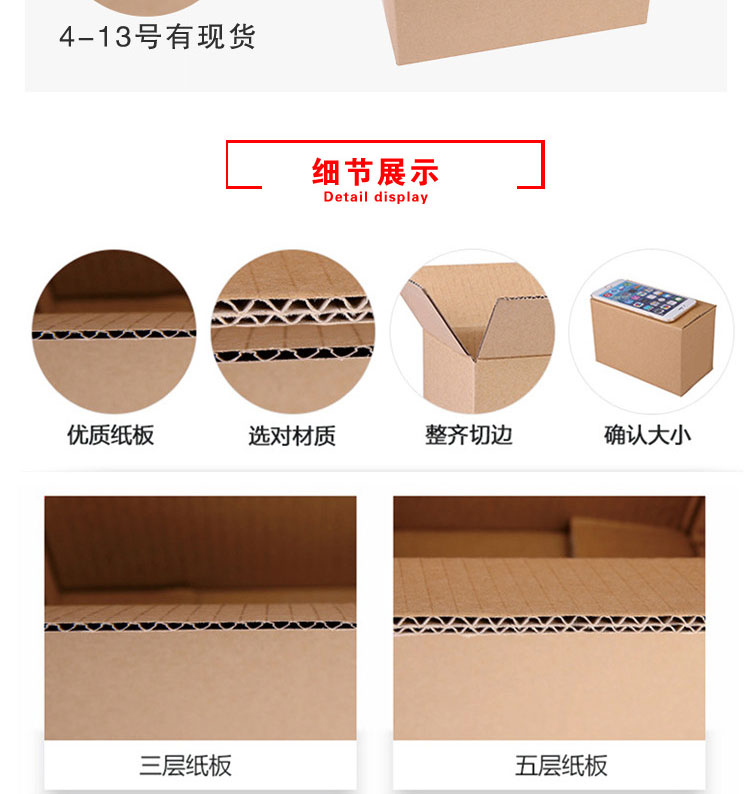 4-13号有现货

细节展示
Detail display

优质纸板

选对材质

整齐切边

确认大小

三层纸板

五层纸板